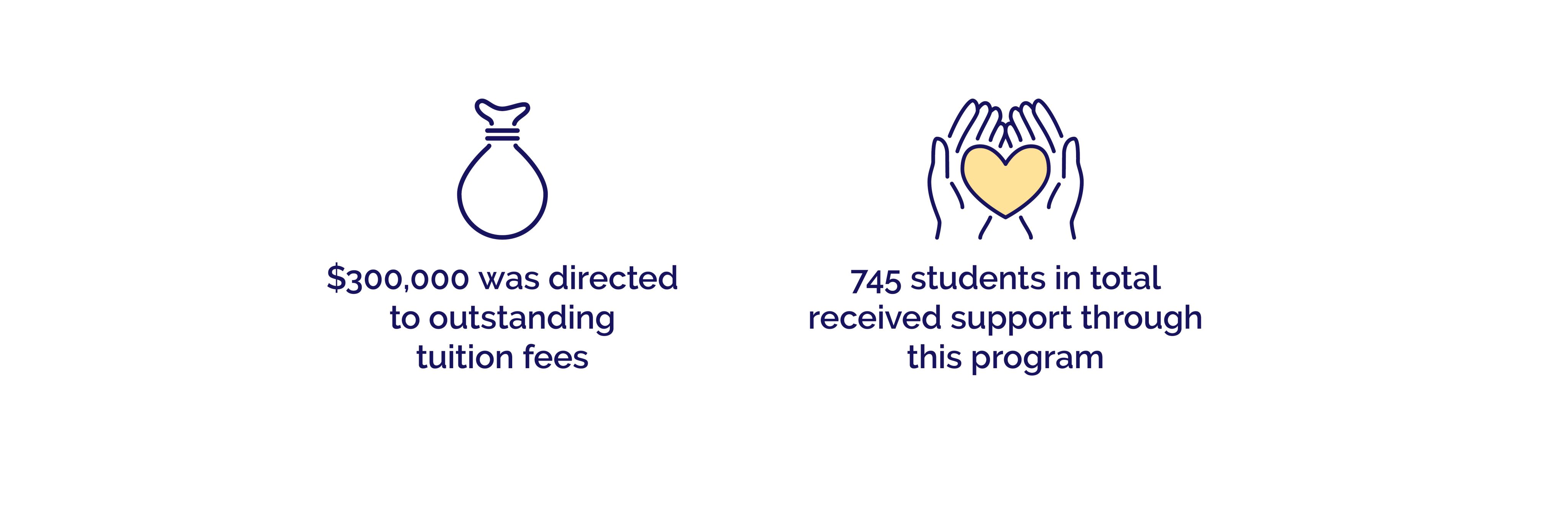 \$300,000 was directed to outstanding tuition fees

745 students in total received support through this program