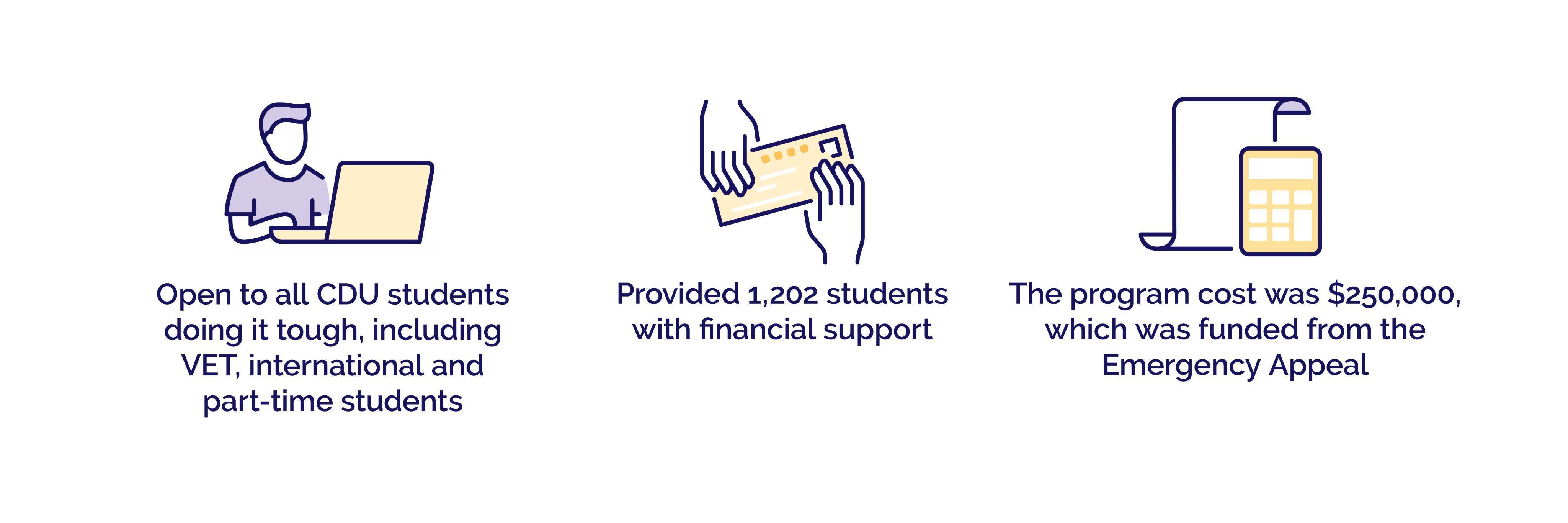 Open to all CDU students doing it tough, including VET, international and part-time students

Provided 1,202 students with financial support

The program cost was \$250,000, which was funded from the Emergency Appeal