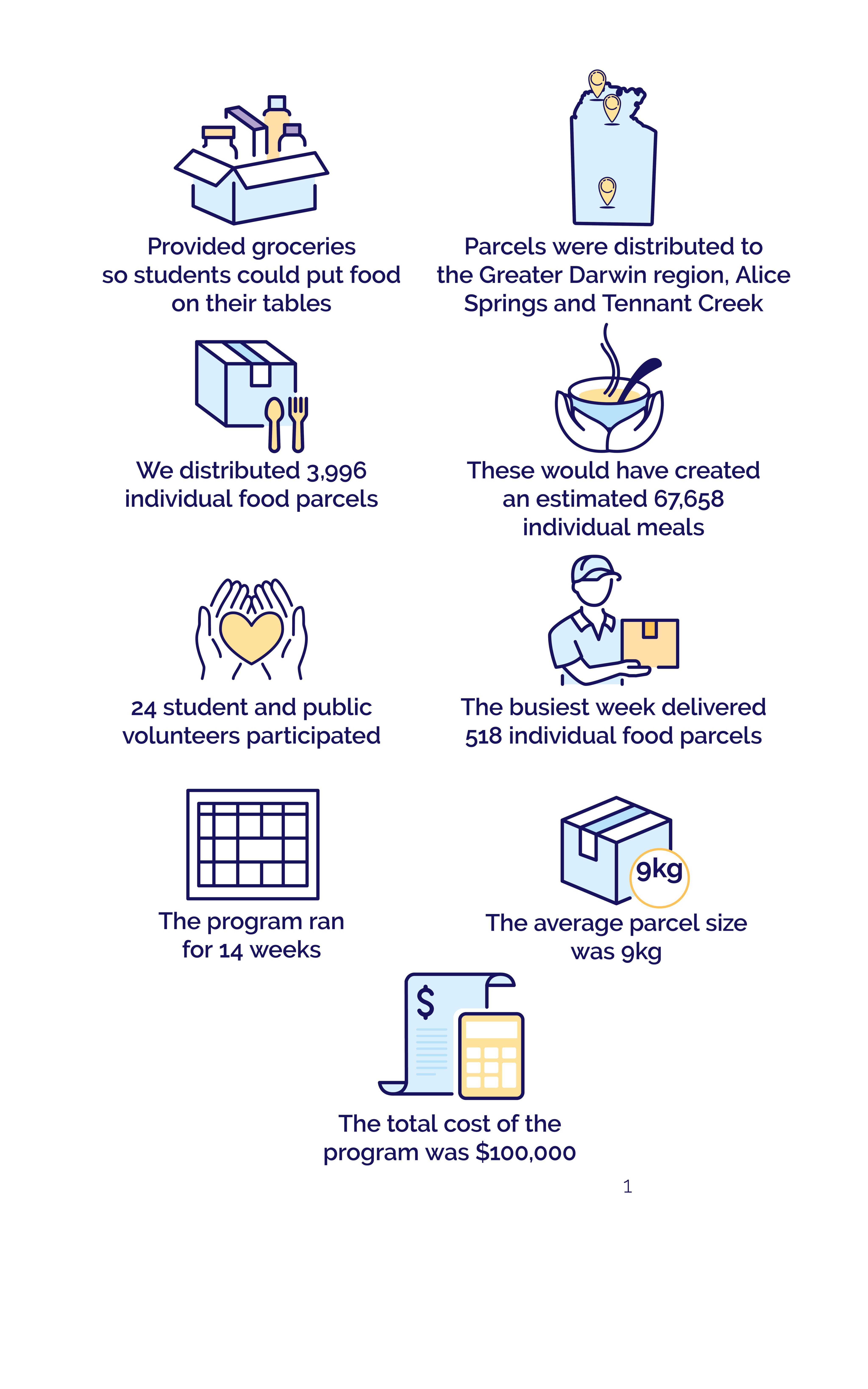 Provided groceries so students could put food on their tables

Parcels were distributed to the Greater Darwin region, Alice Springs and Tennant Creek

We distributed 3,996 individual food parcels

These would have created an estimated 67,658 individual meals

24 student and public volunteers participated

The busiest week delivered 518 individual food parcels

The program ran for 14 weeks

9kg

The average parcel size was 9kg

$

The total cost of the program was $100,000

1